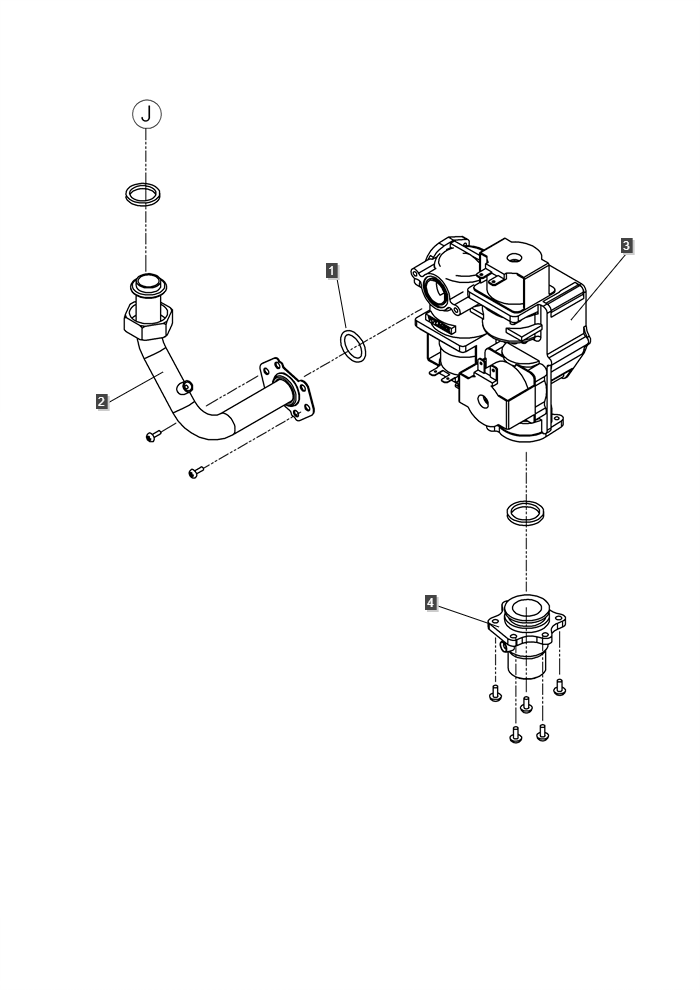 J
1
2
3
4